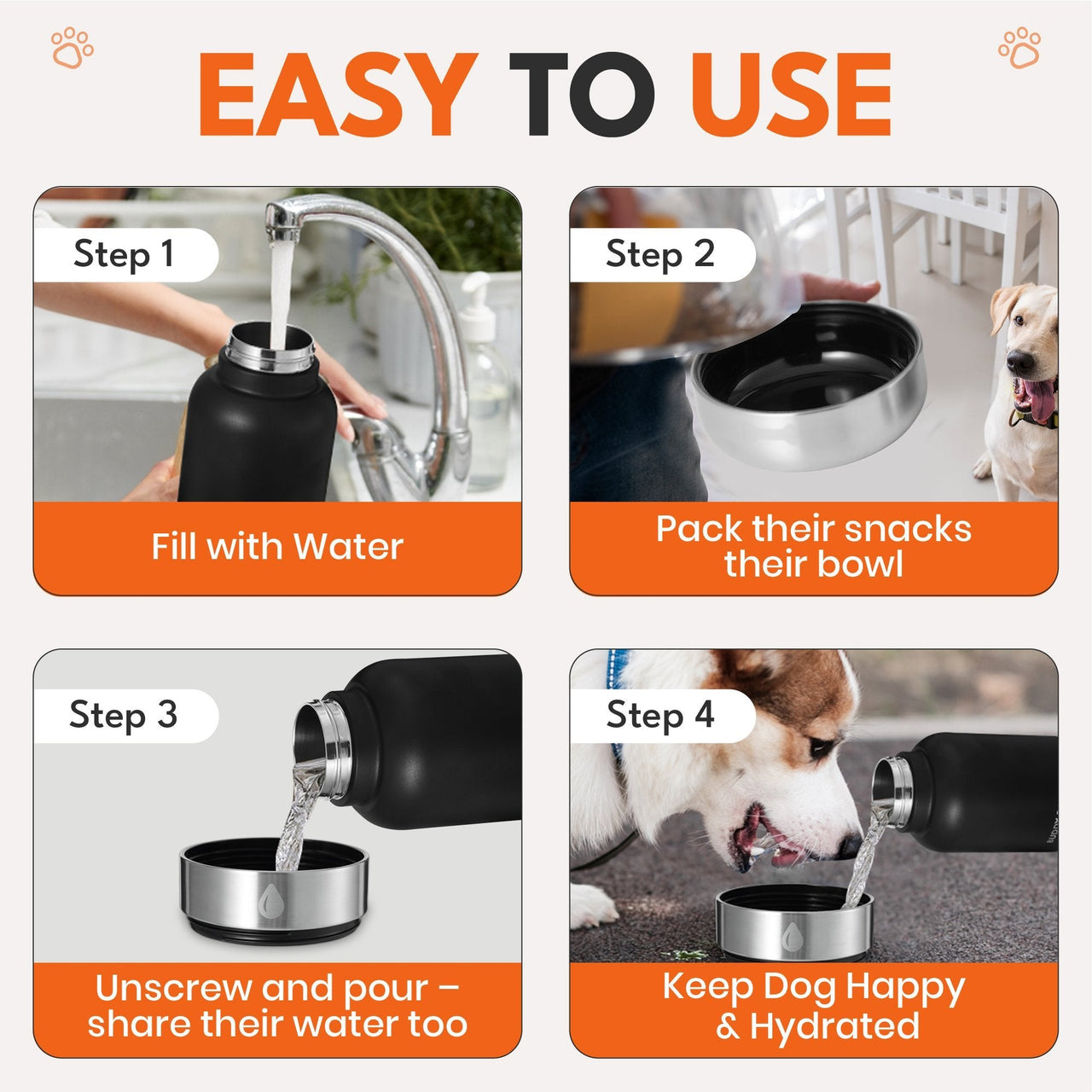 EASY TO USE

Step 1

Fill with Water

Step 2

Pack their snacks their bowl

Step 3

Unscrew and pour – share their water too

Step 4

Keep Dog Happy & Hydrated